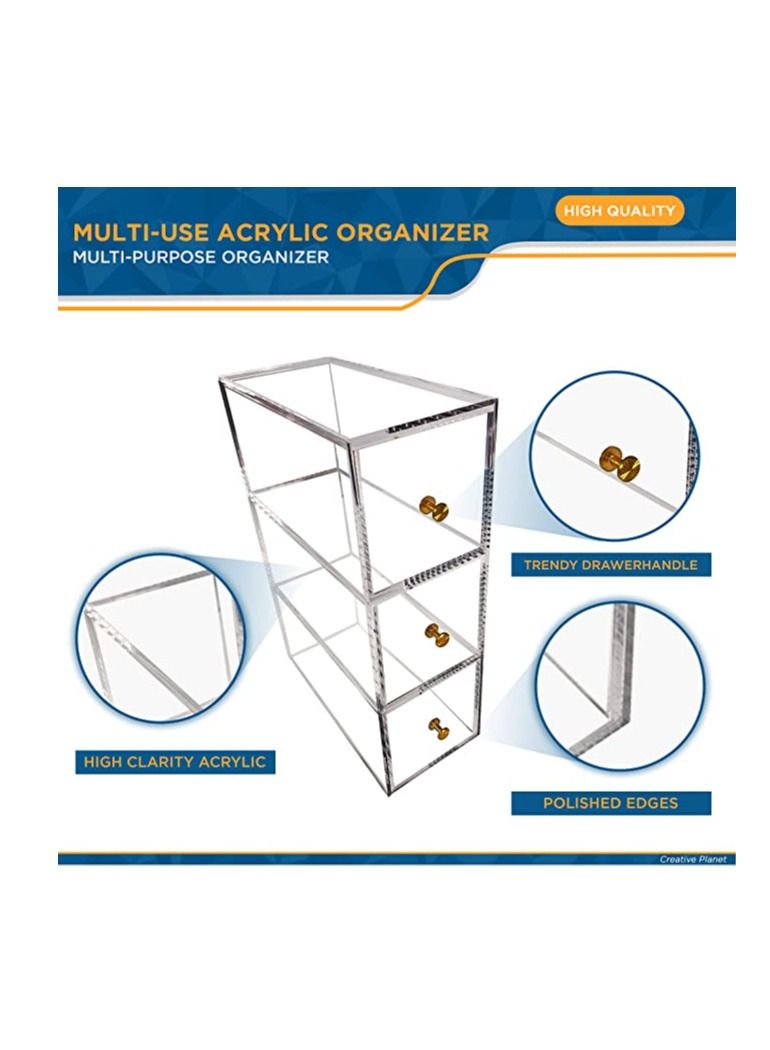 MULTI-USE ACRYLIC ORGANIZER
MULTI-PURPOSE ORGANIZER

HIGH QUALITY

TRENDY DRAWERHANDLE

HIGH CLARITY ACRYLIC

POLISHED EDGES

Creative Planet